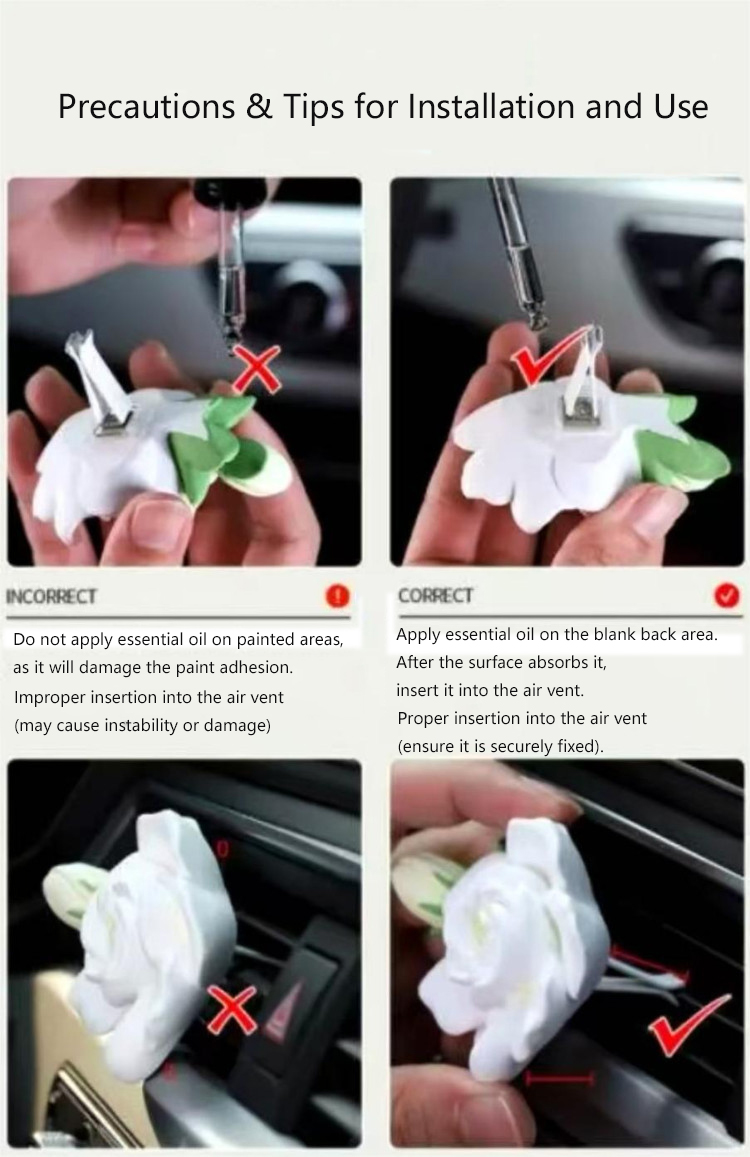 Precautions & Tips for Installation and Use

INCORRECT

Do not apply essential oil on painted areas, as it will damage the paint adhesion.
Improper insertion into the air vent (may cause instability or damage)

CORRECT

Apply essential oil on the blank back area.
After the surface absorbs it, insert it into the air vent.
Proper insertion into the air vent (ensure it is securely fixed).